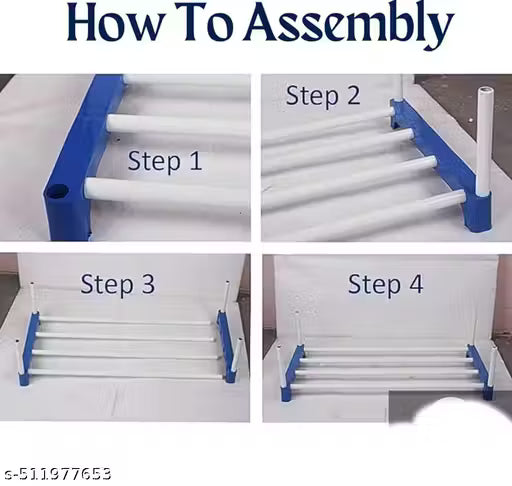 How To Assembly

Step 1

Step 2

Step 3

Step 4

s-511977653